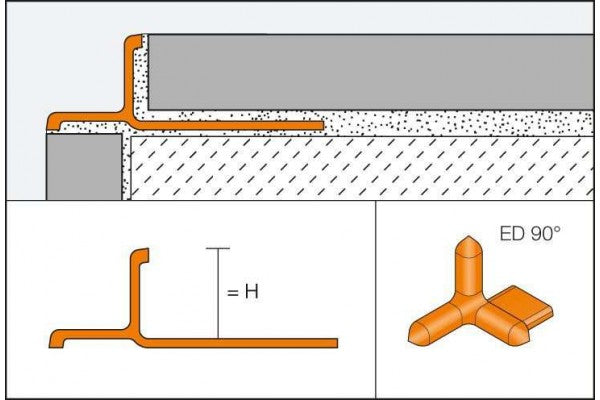 = H

ED 90°