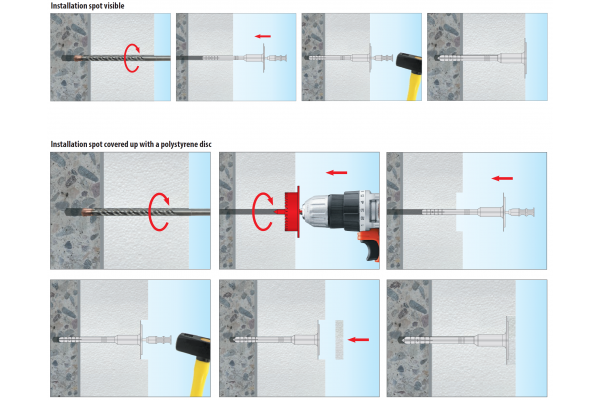 Installation spot visible

Installation spot covered up with a polystyrene disc