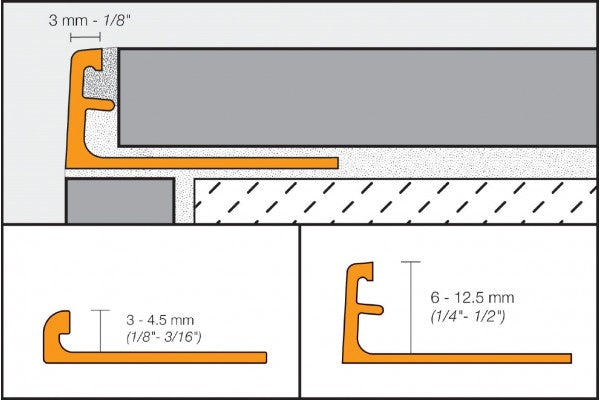 3 mm - 1/8"

3 - 4.5 mm
(1/8"- 3/16")

6 - 12.5 mm
(1/4"- 1/2")