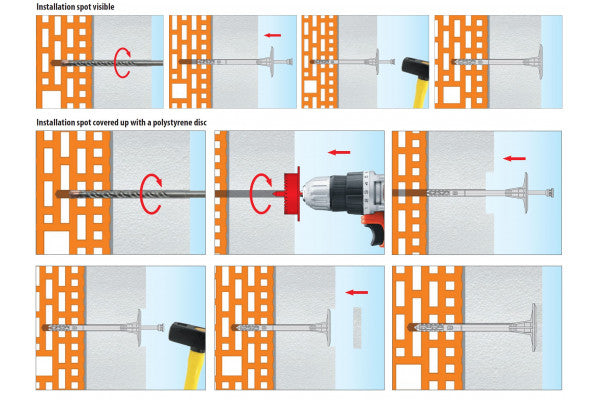 Installation spot visible

Installation spot covered up with a polystyrene disc