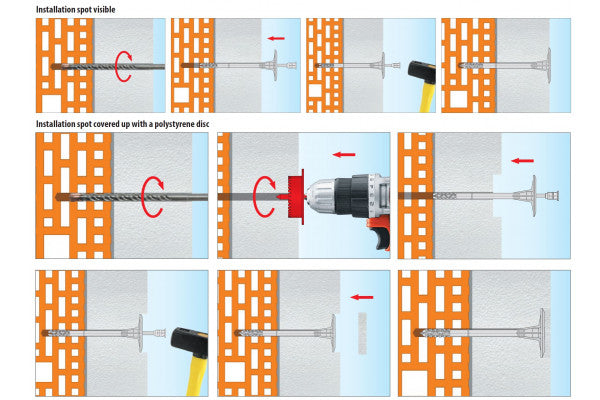 Installation spot visible

Installation spot covered up with a polystyrene disc