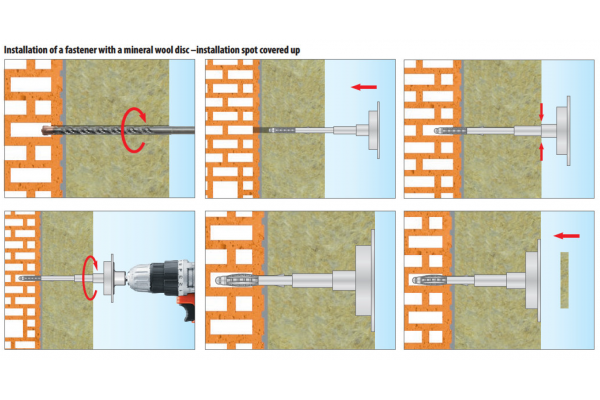 Installation of a fastener with a mineral wool disc –installation spot covered up