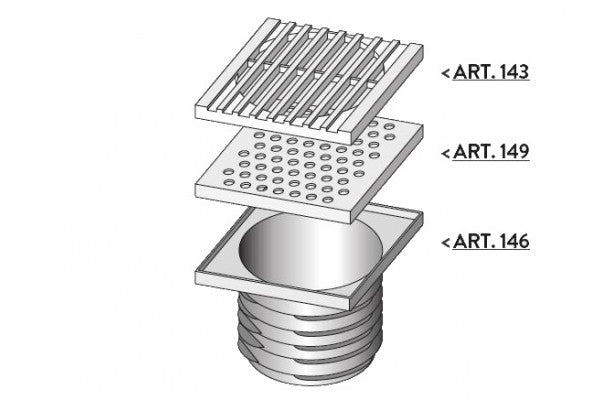 < ART. 143

< ART. 149

< ART. 146