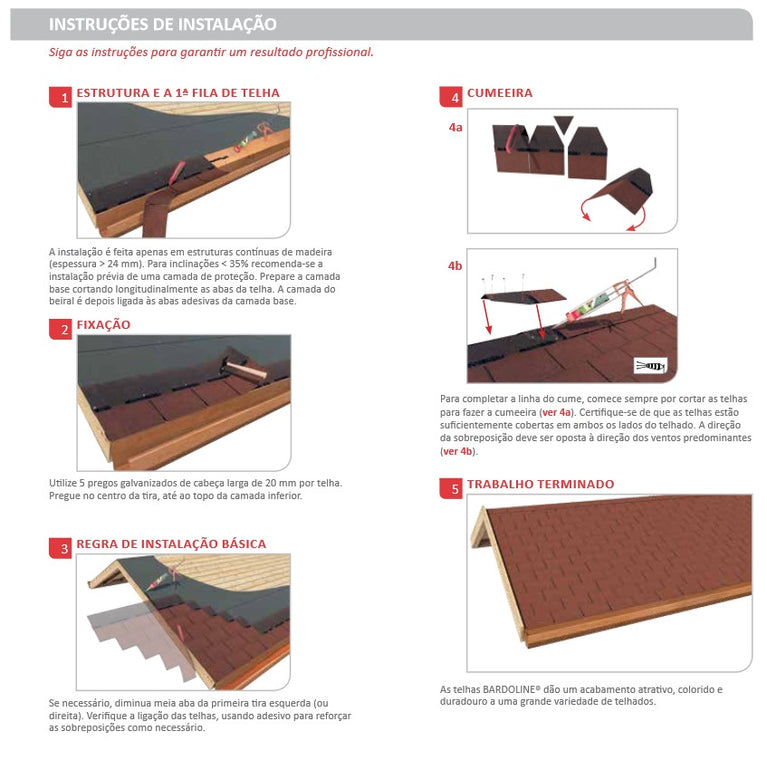 INSTRUÇÕES DE INSTALAÇÃO

Siga as instruções para garantir um resultado profissional.

1 ESTRUTURA E A 1ª FILA DE TELHA

A instalação é feita apenas em estruturas contínuas de madeira (espessura > 24 mm). Para inclinações < 35% recomenda-se a instalação prévia de uma camada de proteção. Prepare a camada base cortando longitudinalmente as abas da telha. A camada do beiral é depois ligada às abas adesivas da camada base.

2 FIXAÇÃO

Utilize 5 pregos galvanizados de cabeça larga de 20 mm por telha. Pregue no centro da tira, até ao topo da camada inferior.

3 REGRA DE INSTALAÇÃO BÁSICA

Se necessário, diminua meia aba da primeira tira esquerda (ou direita). Verifique a ligação das telhas, usando adesivo para reforçar as sobreposições como necessário.

4 CUMEEIRA

4a

4b

Para completar a linha do cume, comece sempre por cortar as telhas para fazer a cumeeira (ver 4a). Certifique-se de que as telhas estão suficientemente cobertas em ambos os lados do telhado. A direção da sobreposição deve ser oposta à direção dos ventos predominantes (ver 4b).

5 TRABALHO TERMINADO

As telhas BARDOLINE® dão um acabamento atrativo, colorido e duradouro a uma grande variedade de telhados.