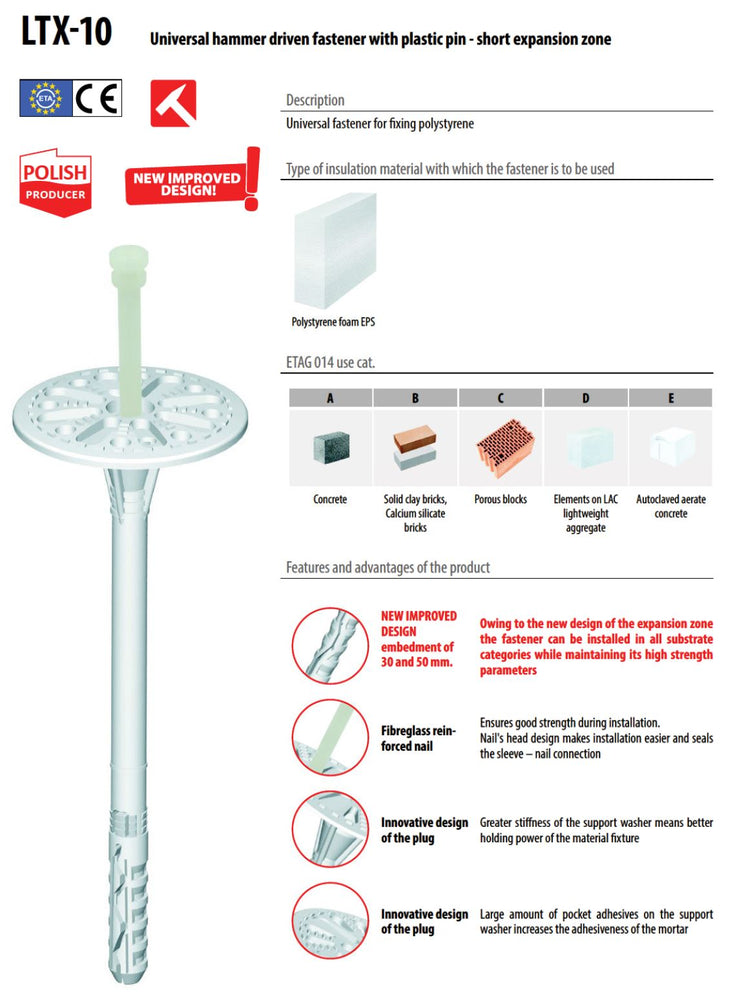 LTX-10

Universal hammer driven fastener with plastic pin - short expansion zone

ETA CE

POLISH PRODUCER

NEW IMPROVED DESIGN!

Description

Universal fastener for fixing polystyrene

Type of insulation material with which the fastener is to be used

Polystyrene foam EPS

ETAG 014 use cat.

| A | B | C | D | E |
|---|---|---|---|---|
| Concrete | Solid clay bricks, Calcium silicate bricks | Porous blocks | Elements on LAC lightweight aggregate | Autoclaved aerate concrete |

Features and advantages of the product

NEW IMPROVED DESIGN embedment of 30 and 50 mm.

Owing to the new design of the expansion zone the fastener can be installed in all substrate categories while maintaining its high strength parameters

Fibreglass reinforced nail

Ensures good strength during installation. Nail's head design makes installation easier and seals the sleeve – nail connection

Innovative design of the plug

Greater stiffness of the support washer means better holding power of the material fixture

Innovative design of the plug

Large amount of pocket adhesives on the support washer increases the adhesiveness of the mortar