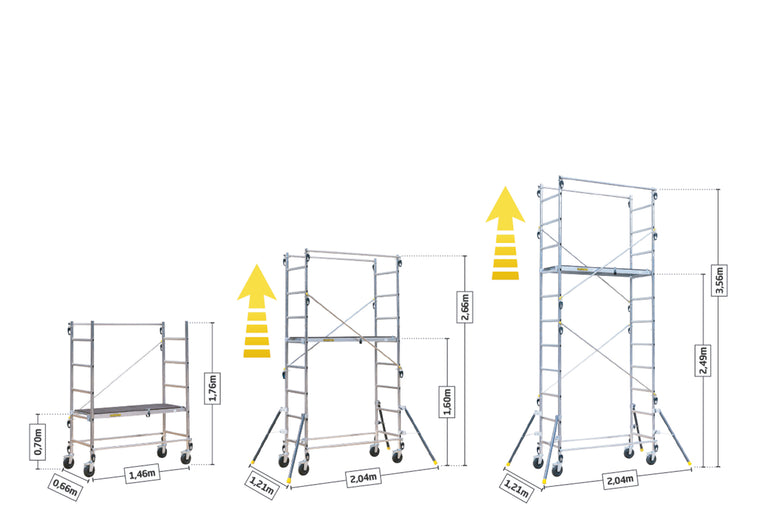 1,76m
0,70m
0,66m
1,46m
2,66m
1,60m
1,21m
2,04m
3,56m
2,49m
1,21m
2,04m