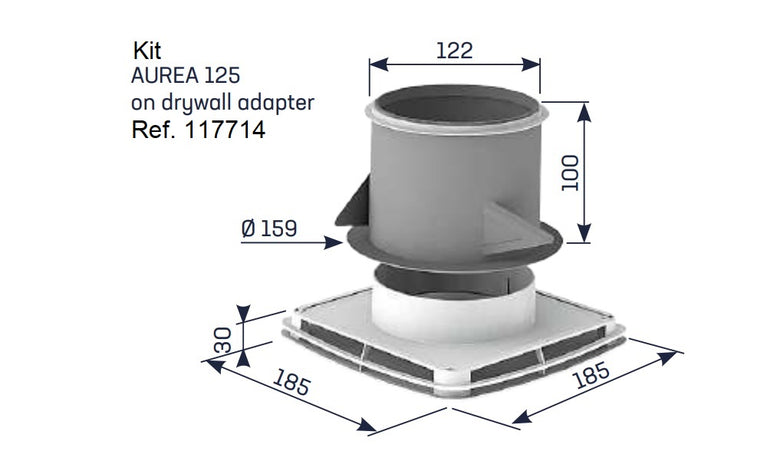 Kit
AUREA 125
on drywall adapter
Ref. 117714

122

100

Ø 159

30

185

185