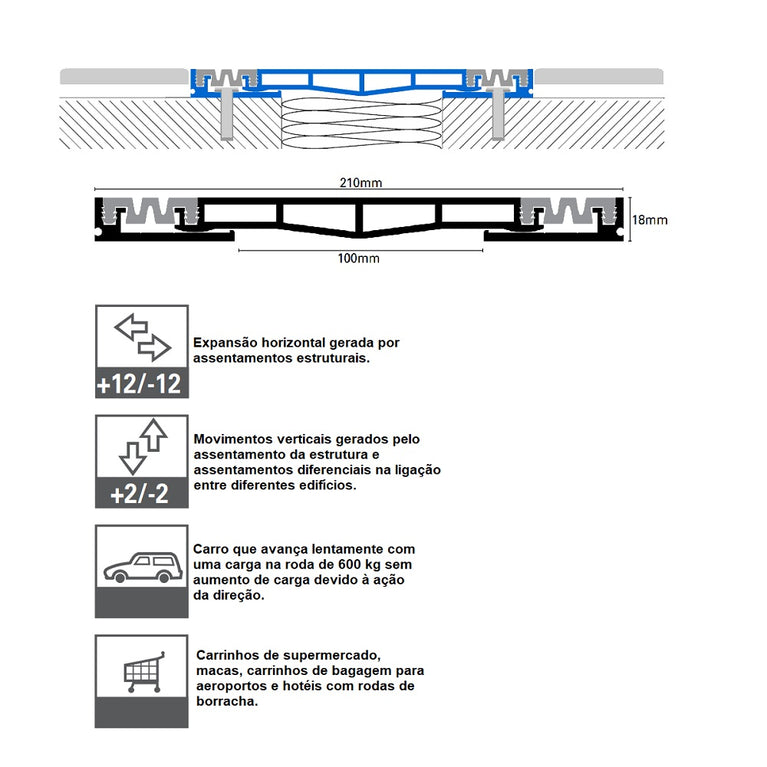 210mm

18mm

100mm

+12/-12

Expansão horizontal gerada por assentamentos estruturais.

+2/-2

Movimentos verticais gerados pelo assentamento da estrutura e assentamentos diferenciais na ligação entre diferentes edifícios.

Carro que avança lentamente com uma carga na roda de 600 kg sem aumento de carga devido à ação da direção.

Carrinhos de supermercado, macas, carrinhos de bagagem para aeroportos e hotéis com rodas de borracha.