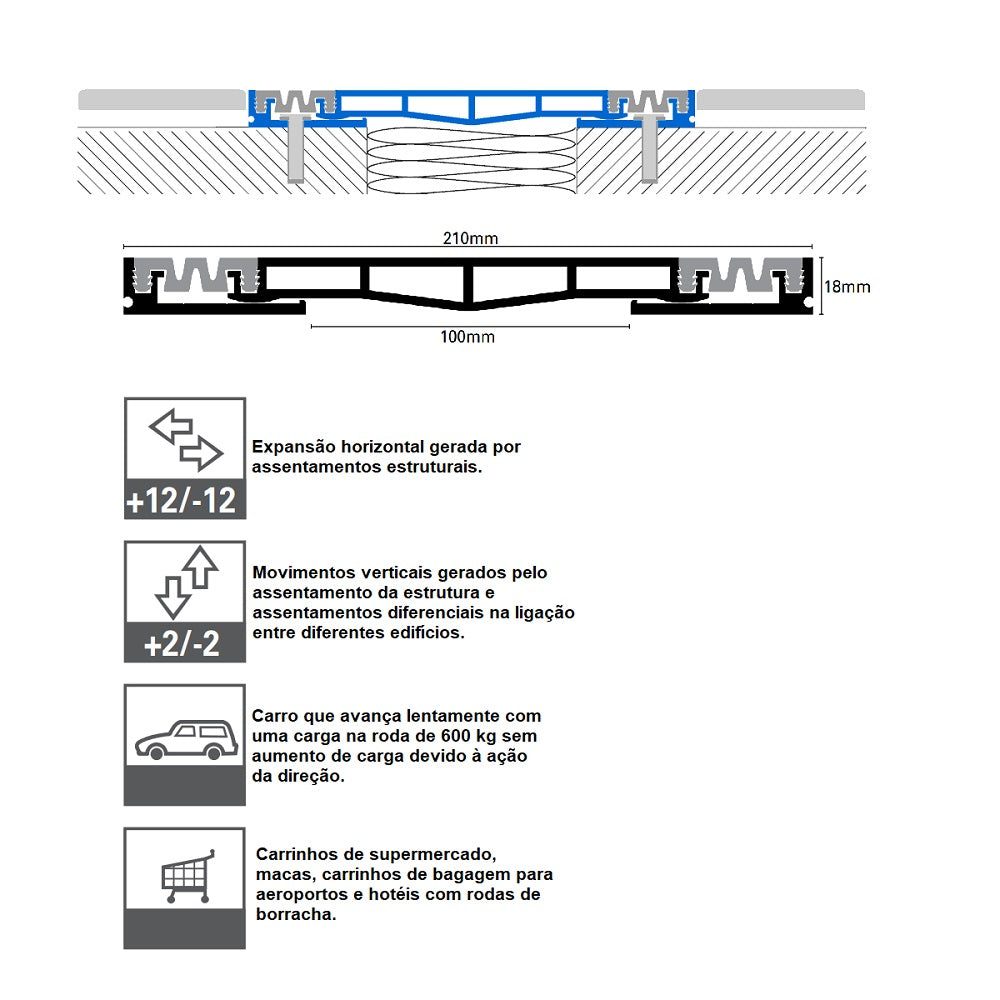 210mm

18mm

100mm

+12/-12

Expansão horizontal gerada por assentamentos estruturais.

+2/-2

Movimentos verticais gerados pelo assentamento da estrutura e assentamentos diferenciais na ligação entre diferentes edifícios.

Carro que avança lentamente com uma carga na roda de 600 kg sem aumento de carga devido à ação da direção.

Carrinhos de supermercado, macas, carrinhos de bagagem para aeroportos e hotéis com rodas de borracha.