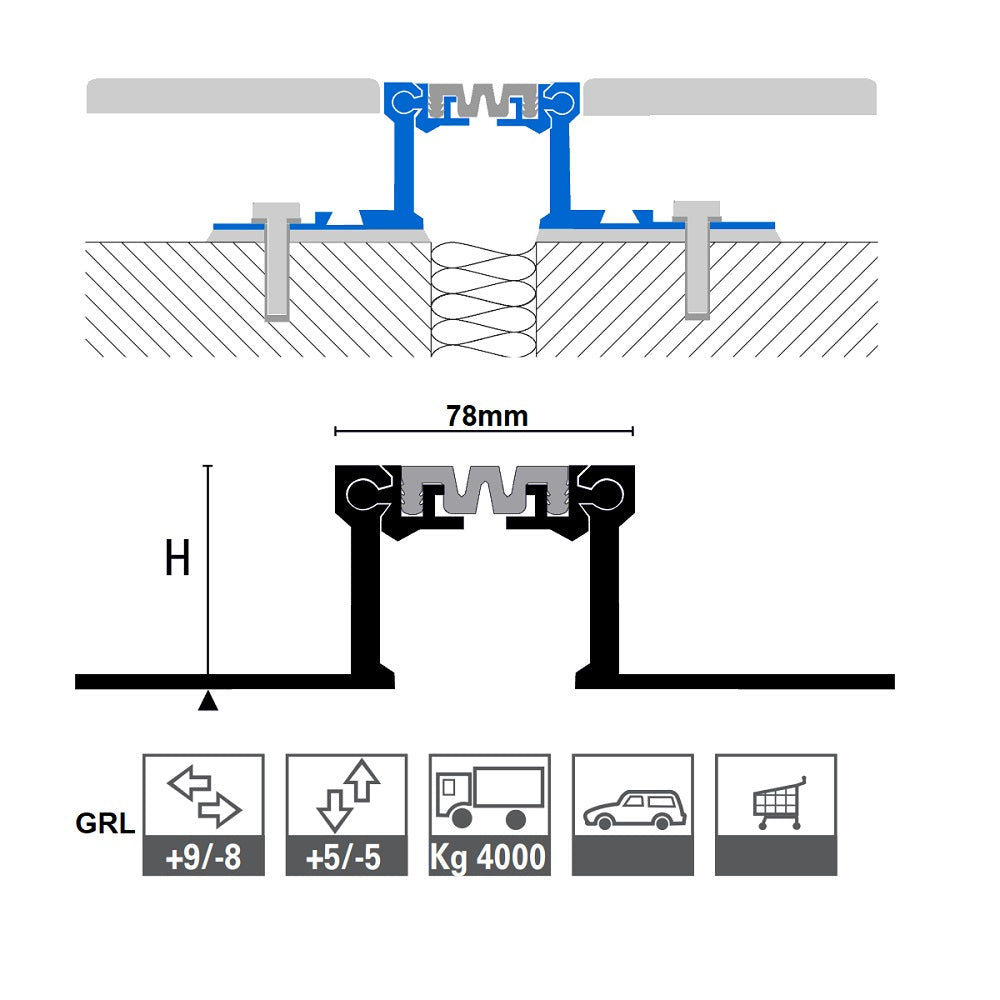 78mm

H

GRL

+9/-8

+5/-5

Kg 4000