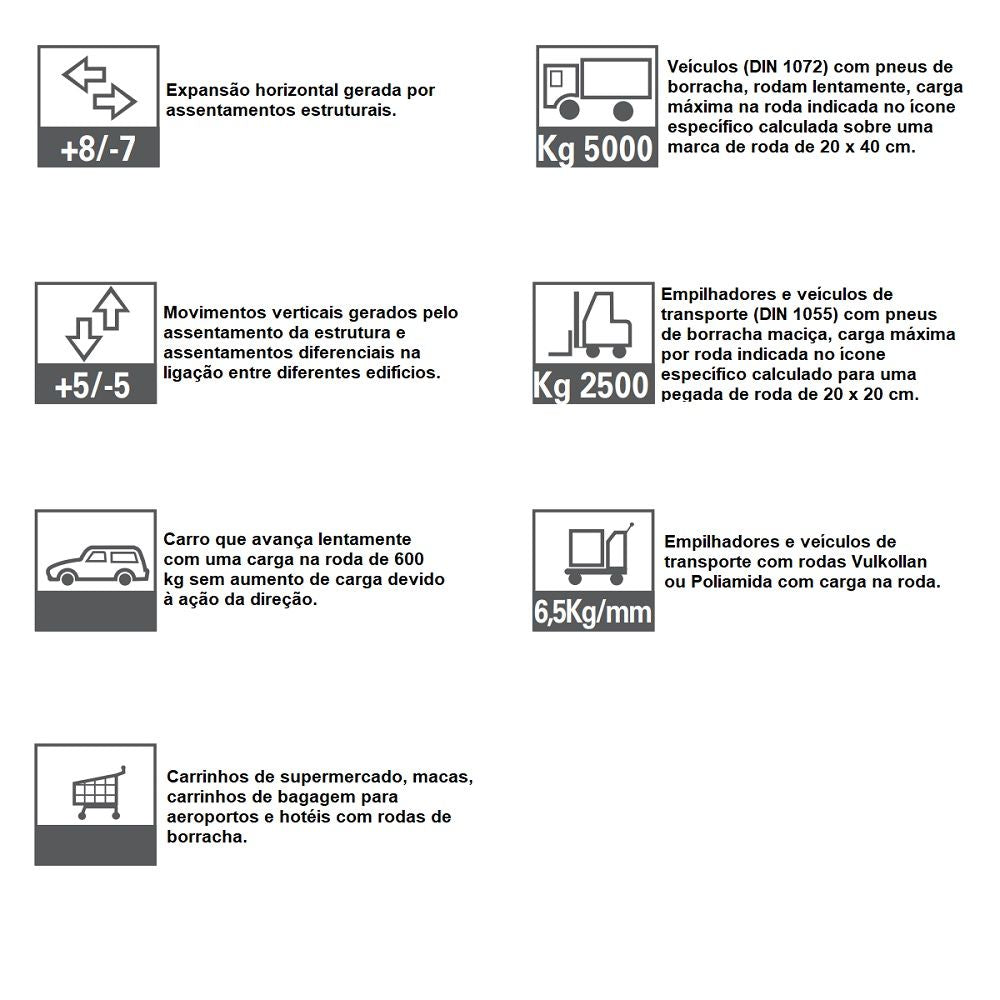 +8/-7

Expansão horizontal gerada por assentamentos estruturais.

+5/-5

Movimentos verticais gerados pelo assentamento da estrutura e assentamentos diferenciais na ligação entre diferentes edifícios.

Carro que avança lentamente com uma carga na roda de 600 kg sem aumento de carga devido à ação da direção.

Carrinhos de supermercado, macas, carrinhos de bagagem para aeroportos e hotéis com rodas de borracha.

Kg 5000

Veículos (DIN 1072) com pneus de borracha, rodam lentamente, carga máxima na roda indicada no ícone específico calculada sobre uma marca de roda de 20 x 40 cm.

Kg 2500

Empilhadores e veículos de transporte (DIN 1055) com pneus de borracha maciça, carga máxima por roda indicada no ícone específico calculado para uma pegada de roda de 20 x 20 cm.

6,5Kg/mm

Empilhadores e veículos de transporte com rodas Vulkollan ou Poliamida com carga na roda.