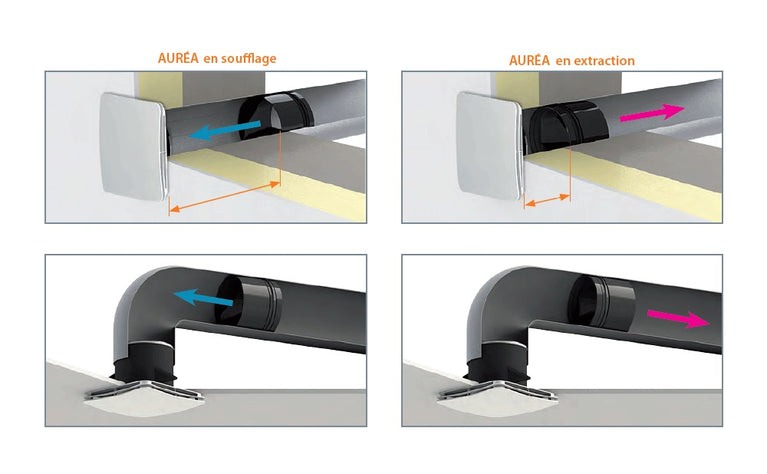 AURÉA en soufflage

AURÉA en extraction