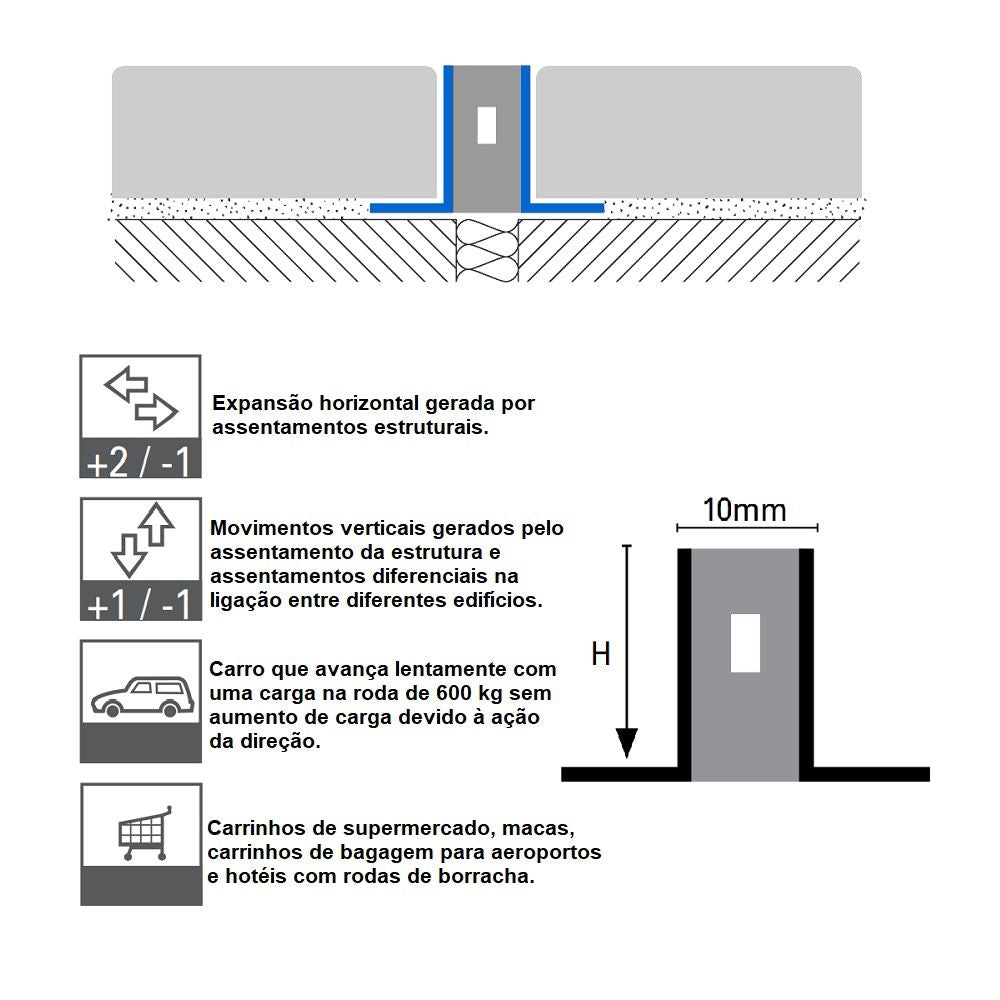 +2 / -1

Expansão horizontal gerada por assentamentos estruturais.

+1 / -1

Movimentos verticais gerados pelo assentamento da estrutura e assentamentos diferenciais na ligação entre diferentes edifícios.

Carro que avança lentamente com uma carga na roda de 600 kg sem aumento de carga devido à ação da direção.

Carrinhos de supermercado, macas, carrinhos de bagagem para aeroportos e hotéis com rodas de borracha.

10mm

H