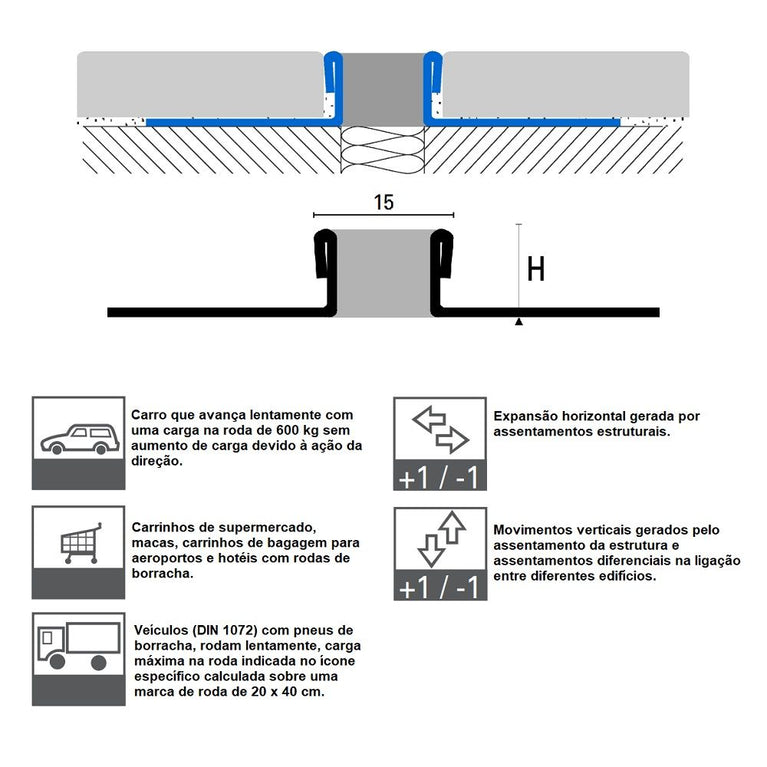 15

H

Carro que avança lentamente com uma carga na roda de 600 kg sem aumento de carga devido à ação da direção.

Carrinhos de supermercado, macas, carrinhos de bagagem para aeroportos e hotéis com rodas de borracha.

Veículos (DIN 1072) com pneus de borracha, rodam lentamente, carga máxima na roda indicada no ícone específico calculada sobre uma marca de roda de 20 x 40 cm.

+1 / -1

Expansão horizontal gerada por assentamentos estruturais.

+1 / -1

Movimentos verticais gerados pelo assentamento da estrutura e assentamentos diferenciais na ligação entre diferentes edifícios.