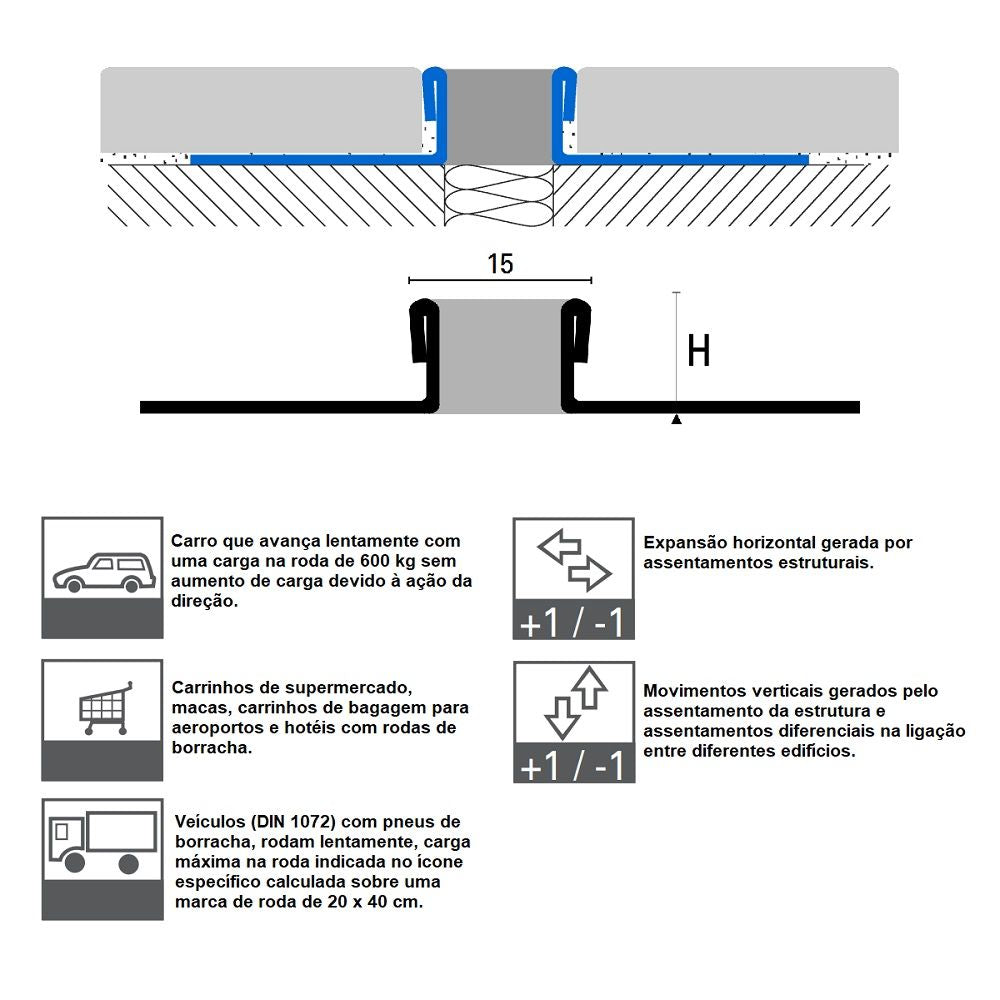 15

H

Carro que avança lentamente com uma carga na roda de 600 kg sem aumento de carga devido à ação da direção.

Carrinhos de supermercado, macas, carrinhos de bagagem para aeroportos e hotéis com rodas de borracha.

Veículos (DIN 1072) com pneus de borracha, rodam lentamente, carga máxima na roda indicada no ícone específico calculada sobre uma marca de roda de 20 x 40 cm.

+1 / -1

Expansão horizontal gerada por assentamentos estruturais.

+1 / -1

Movimentos verticais gerados pelo assentamento da estrutura e assentamentos diferenciais na ligação entre diferentes edifícios.