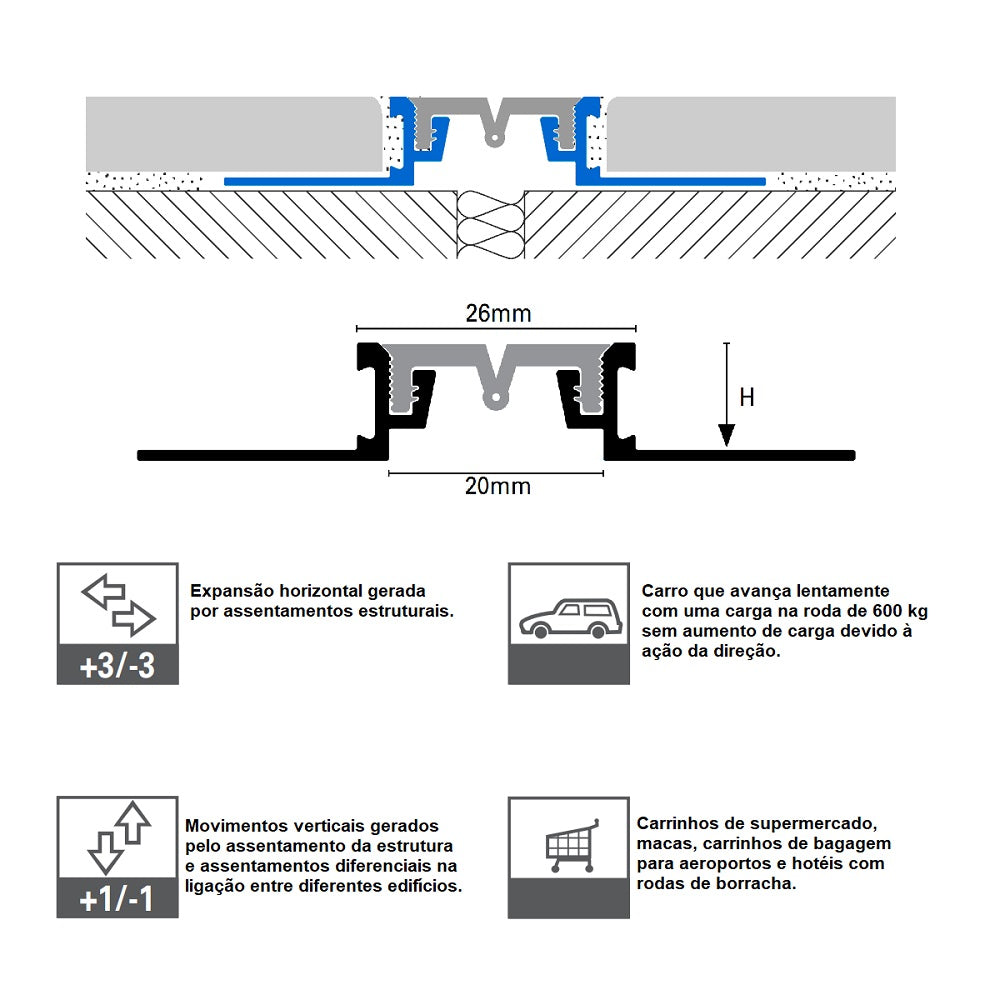 26mm

H

20mm

+3/-3

Expansão horizontal gerada por assentamentos estruturais.

Carro que avança lentamente com uma carga na roda de 600 kg sem aumento de carga devido à ação da direção.

+1/-1

Movimentos verticais gerados pelo assentamento da estrutura e assentamentos diferenciais na ligação entre diferentes edifícios.

Carrinhos de supermercado, macas, carrinhos de bagagem para aeroportos e hotéis com rodas de borracha.