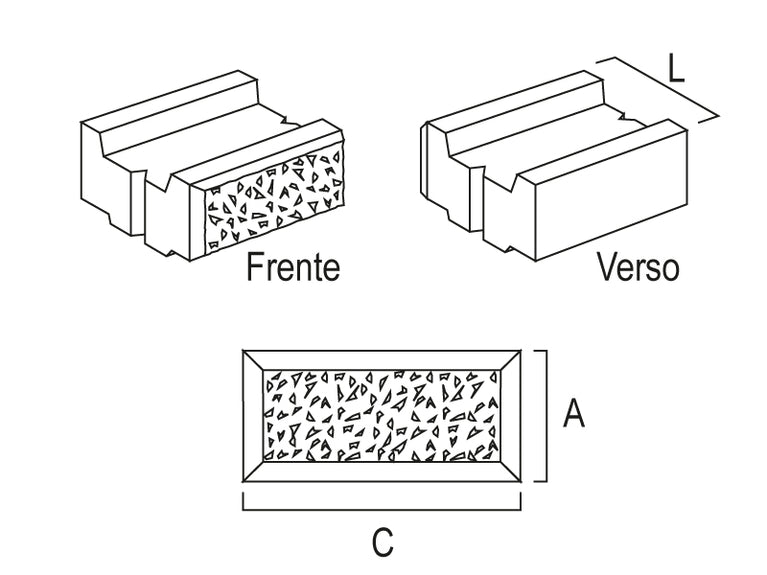 L

Frente

Verso

A

C